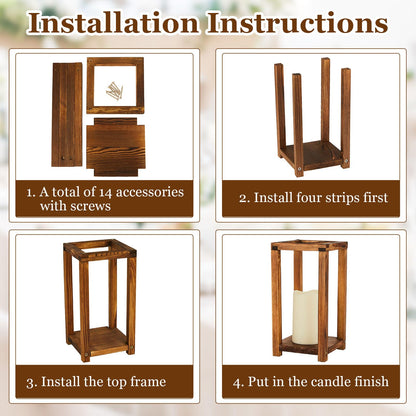 Installation Instructions

1. A total of 14 accessories with screws

2. Install four strips first

3. Install the top frame

4. Put in the candle finish